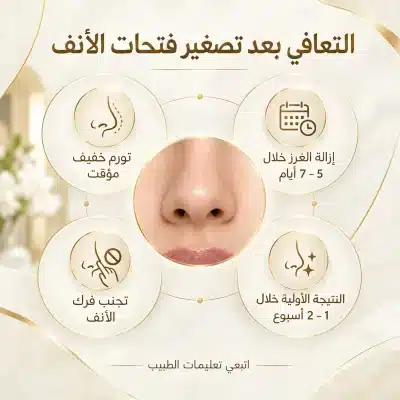 التعافي بعد تصغير فتحات الأنف

إزالة الغرز خلال
5 - 7 أيام

تورم خفيف
مؤقت

النتيجة الأولية خلال
1 - 2 أسبوع

تجنب فرك
الأنف

اتبعي تعليمات الطبيب