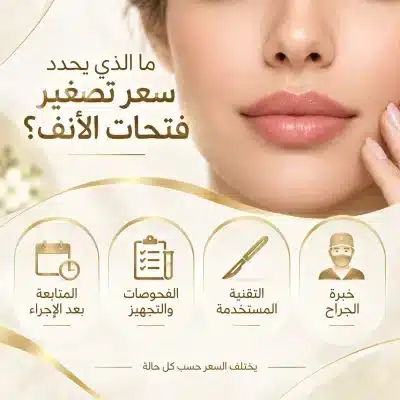 ما الذي يحدد
سعر تصغير
فتحات الأنف؟

خبرة
الجراح

التقنية
المستخدمة

الفحوصات
والتجهيز

المتابعة
بعد الإجراء

يختلف السعر حسب كل حالة