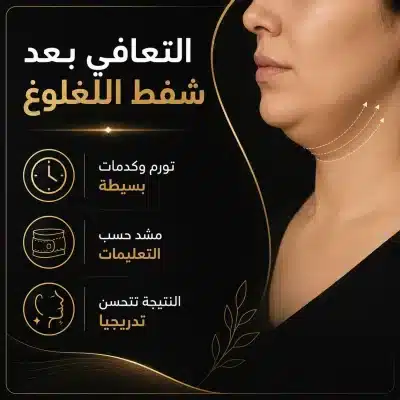 التعافي بعد
شفط اللغلوغ

تورم وكدمات
بسيطة

مشد حسب
التعليمات

النتيجة تتحسن
تدريجيا