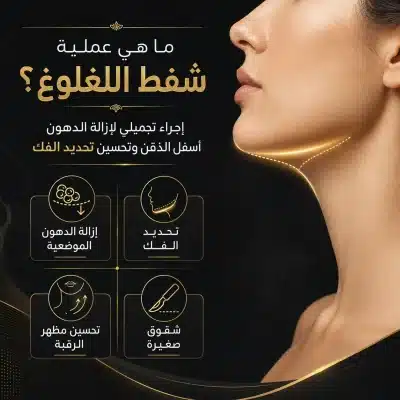 ما هي عملية
شفط اللغلوغ؟

إجراء تجميلي لإزالة الدهون أسفل الذقن وتحسين تحديد الفك

تحديد
الفك

إزالة الدهون
الموضعية

شقوق
صغيرة

تحسين مظهر
الرقبة